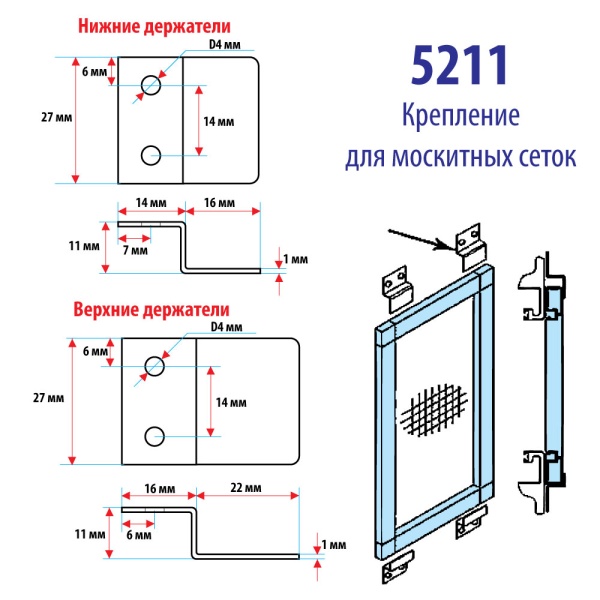 Нижние держатели

D4 мм

6 мм

27 мм

14 мм

14 мм

16 мм

11 мм

7 мм

1 мм

Верхние держатели

D4 мм

6 мм

27 мм

14 мм

16 мм

22 мм

11 мм

6 мм

1 мм

5211

Крепление для москитных сеток