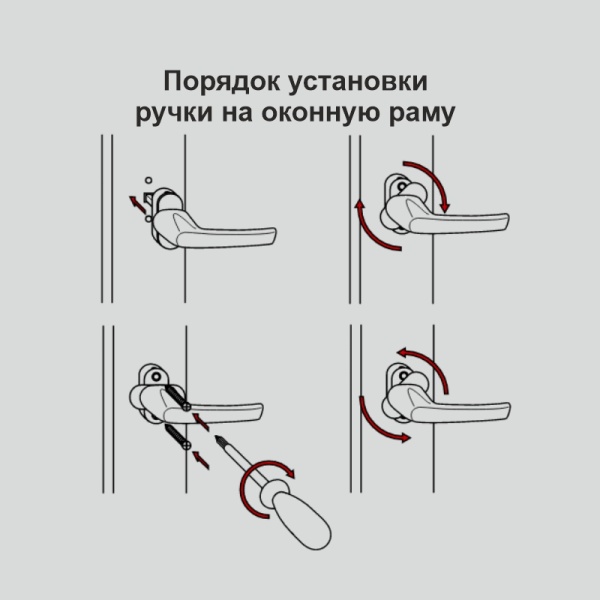 Порядок установки ручки на оконную раму