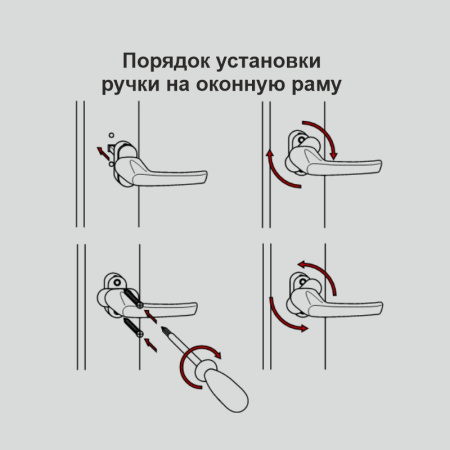 Порядок установки ручки на оконную раму