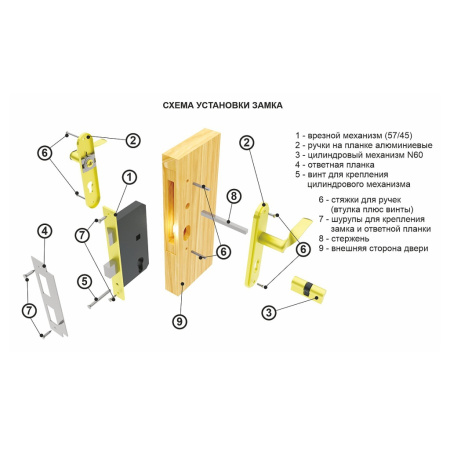 СХЕМА УСТАНОВКИ ЗАМКА

1 - врезной механизм (57/45)
2 - ручки на планке алюминиевые
3 - цилиндровый механизм N60
4 - ответная планка
5 - винт для крепления цилиндрового механизма

6 - стяжки для ручек (втулка плюс винты)
7 - шурупы для крепления замка и ответной планки
8 - стержень
9 - внешняя сторона двери

6
2
1
7
4
5
7
8
6
9
2
6
3