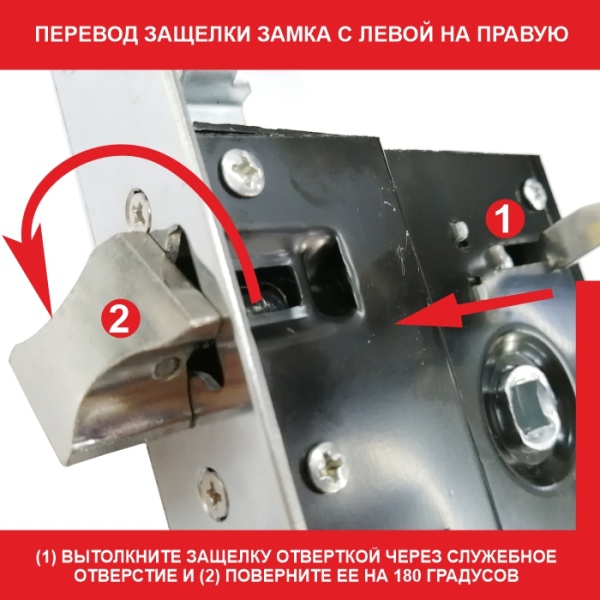 ПЕРЕВОД ЗАЩЕЛКИ ЗАМКА С ЛЕВОЙ НА ПРАВУЮ

1

2

(1) ВЫТОЛКНИТЕ ЗАЩЕЛКУ ОТВЕРТКОЙ ЧЕРЕЗ СЛУЖЕБНОЕ ОТВЕРСТИЕ И (2) ПОВЕРНИТЕ ЕЕ НА 180 ГРАДУСОВ