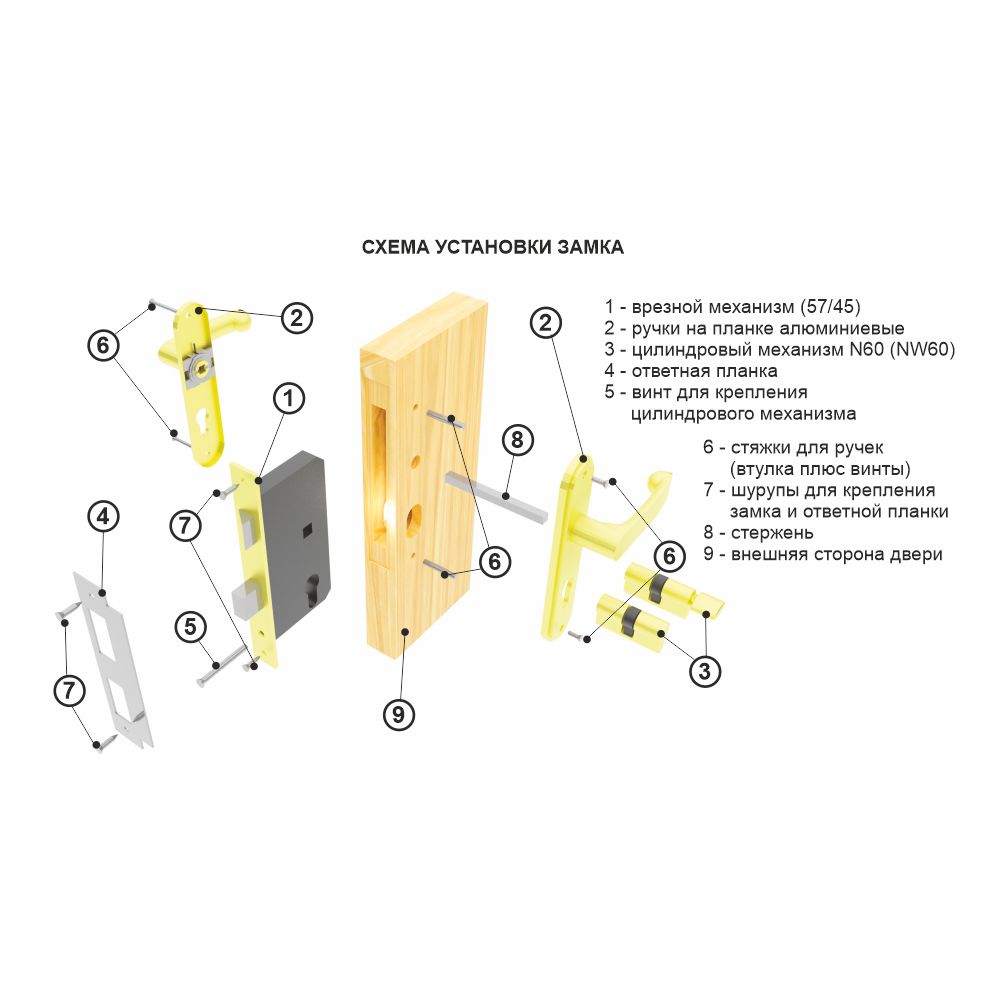 СХЕМА УСТАНОВКИ ЗАМКА

1 - врезной механизм (57/45)
2 - ручки на планке алюминиевые
3 - цилиндровый механизм N60 (NW60)
4 - ответная планка
5 - винт для крепления цилиндрового механизма

6 - стяжки для ручек (втулка плюс винты)
7 - шурупы для крепления замка и ответной планки
8 - стержень
9 - внешняя сторона двери

6
2
1
7
4
5
7
8
6
9
2
6
3